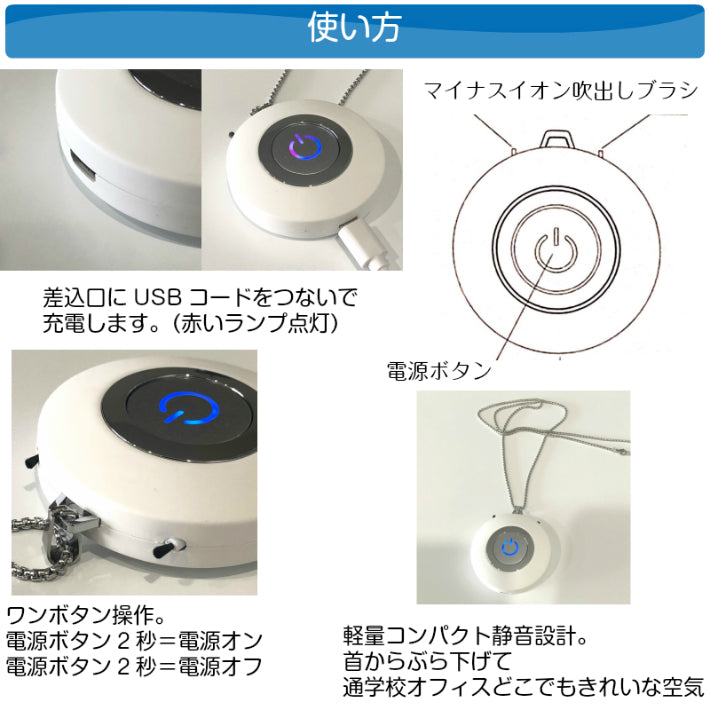 使い方

マイナスイオン吹出しブラシ

差込口に USB コードをつないで
充電します。（赤いランプ点灯）

電源ボタン

ワンボタン操作。
電源ボタン 2 秒＝電源オン
電源ボタン 2 秒＝電源オフ

軽量コンパクト静音設計。
首からぶら下げて
通学校オフィスどこでもきれいな空気